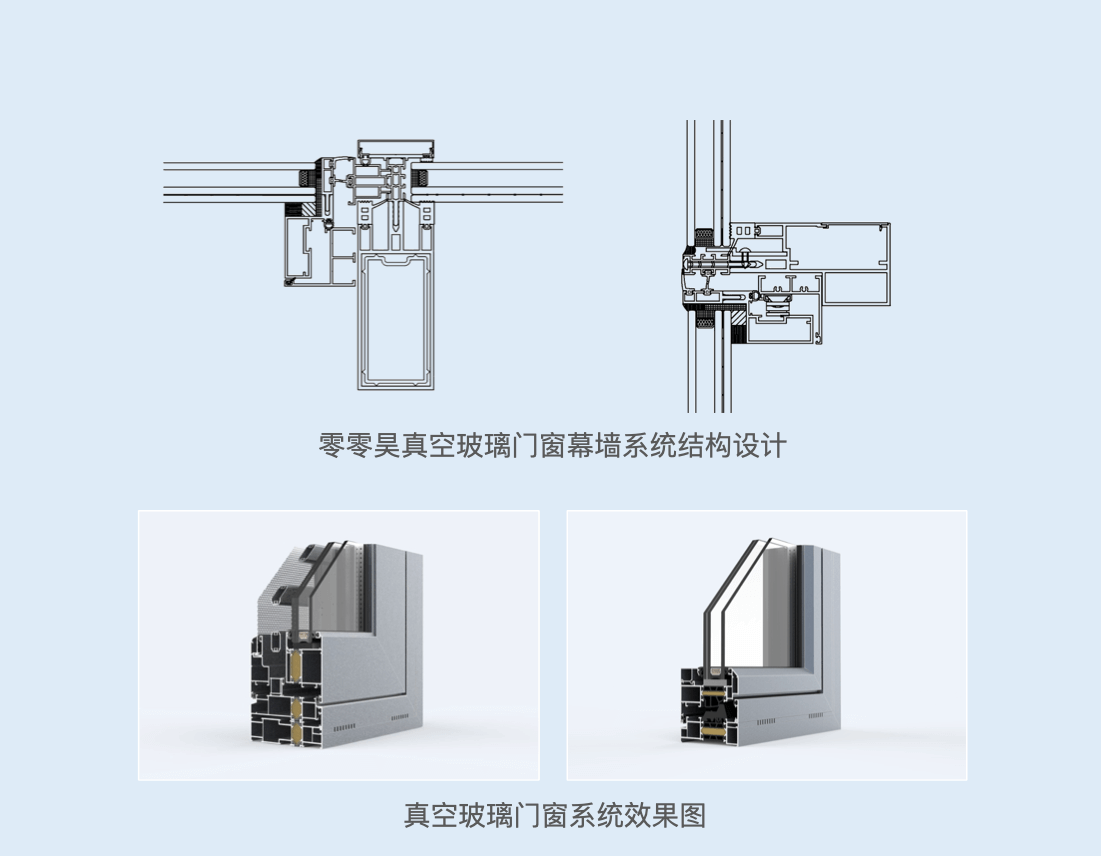 零零昊真空玻璃门窗幕墙系统结构设计

真空玻璃门窗系统效果图