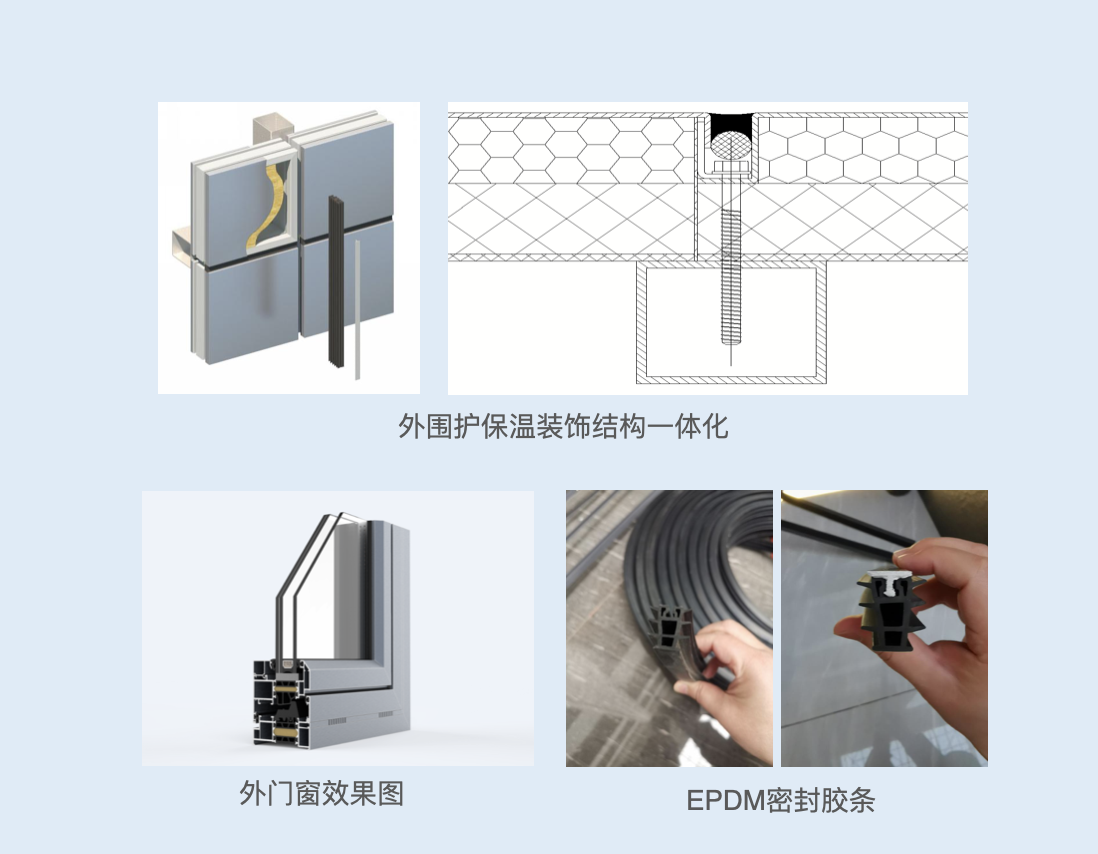 外围护保温装饰结构一体化

外门窗效果图

EPDM密封胶条